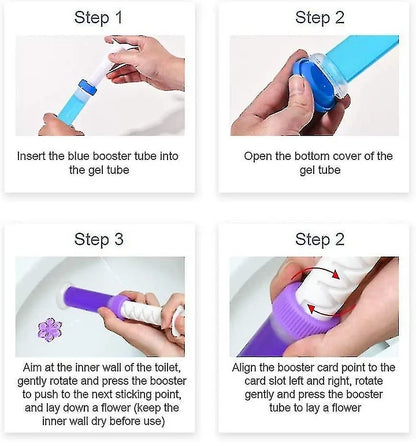 Step 1

Insert the blue booster tube into the gel tube

Step 2

Open the bottom cover of the gel tube

Step 3

Aim at the inner wall of the toilet, gently rotate and press the booster to push to the next sticking point, and lay down a flower (keep the inner wall dry before use)

Step 2

Align the booster card point to the card slot left and right, rotate gently and press the booster tube to lay a flower