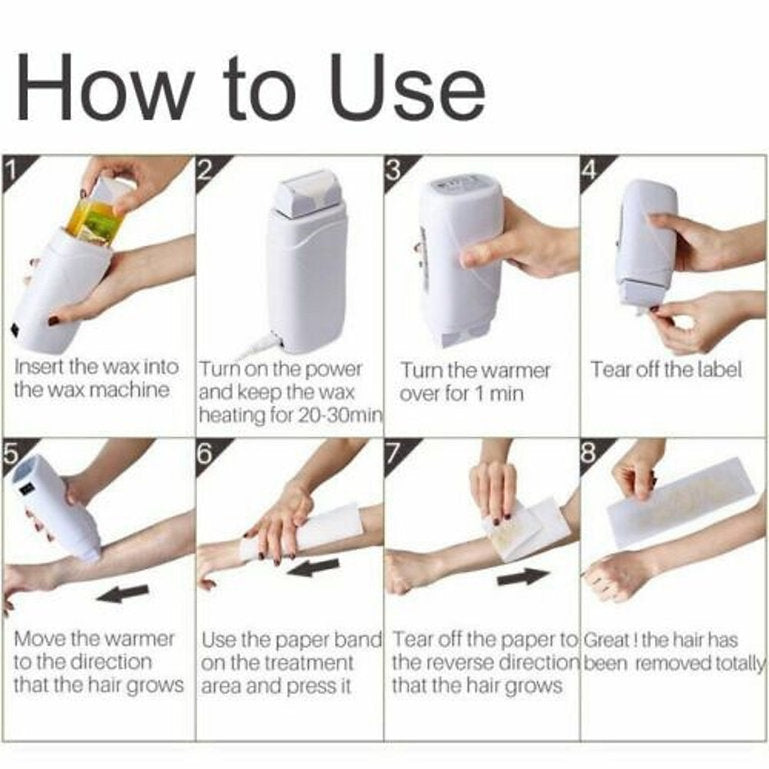 How to Use

1
Insert the wax into the wax machine

2
Turn on the power and keep the wax heating for 20-30min

3
Turn the warmer over for 1 min

4
Tear off the label

5
Move the warmer to the direction that the hair grows

6
Use the paper band on the treatment area and press it

7
Tear off the paper to the reverse direction that the hair grows

8
Great ! the hair has been removed totally