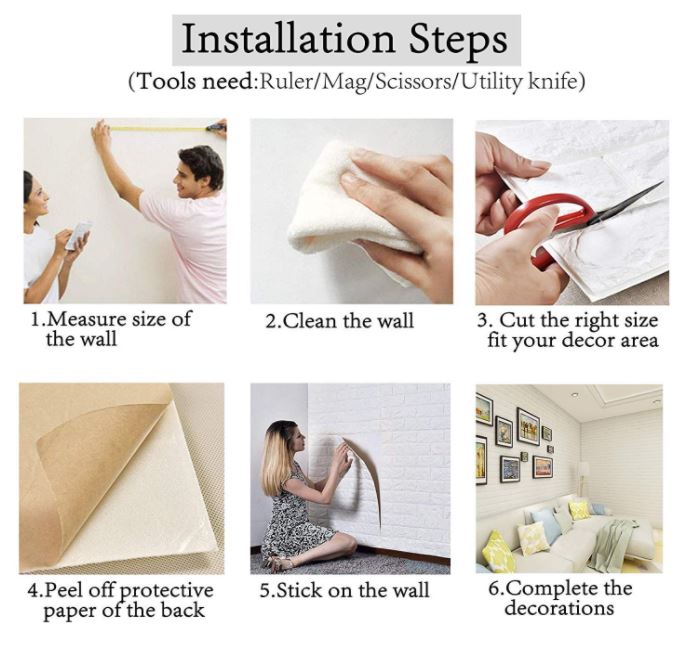 Installation Steps
(Tools need:Ruler/Mag/Scissors/Utility knife)

1.Measure size of the wall

2.Clean the wall

3. Cut the right size fit your decor area

4.Peel off protective paper of the back

5.Stick on the wall

6.Complete the decorations