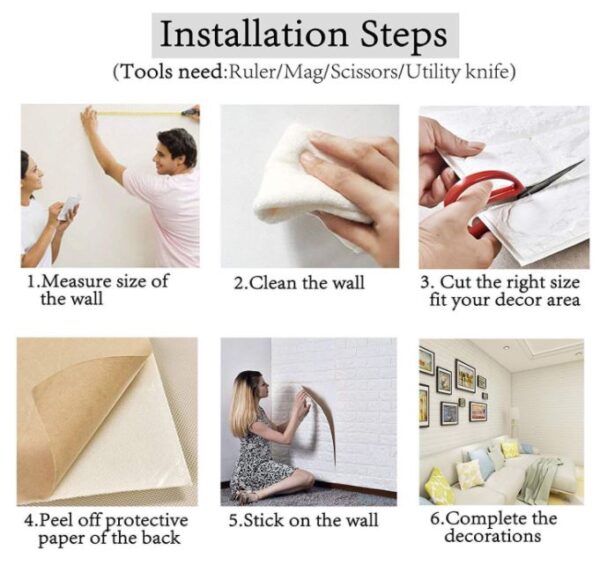 Installation Steps
(Tools need:Ruler/Mag/Scissors/Utility knife)

1.Measure size of the wall

2.Clean the wall

3. Cut the right size fit your decor area

4.Peel off protective paper of the back

5.Stick on the wall

6.Complete the decorations