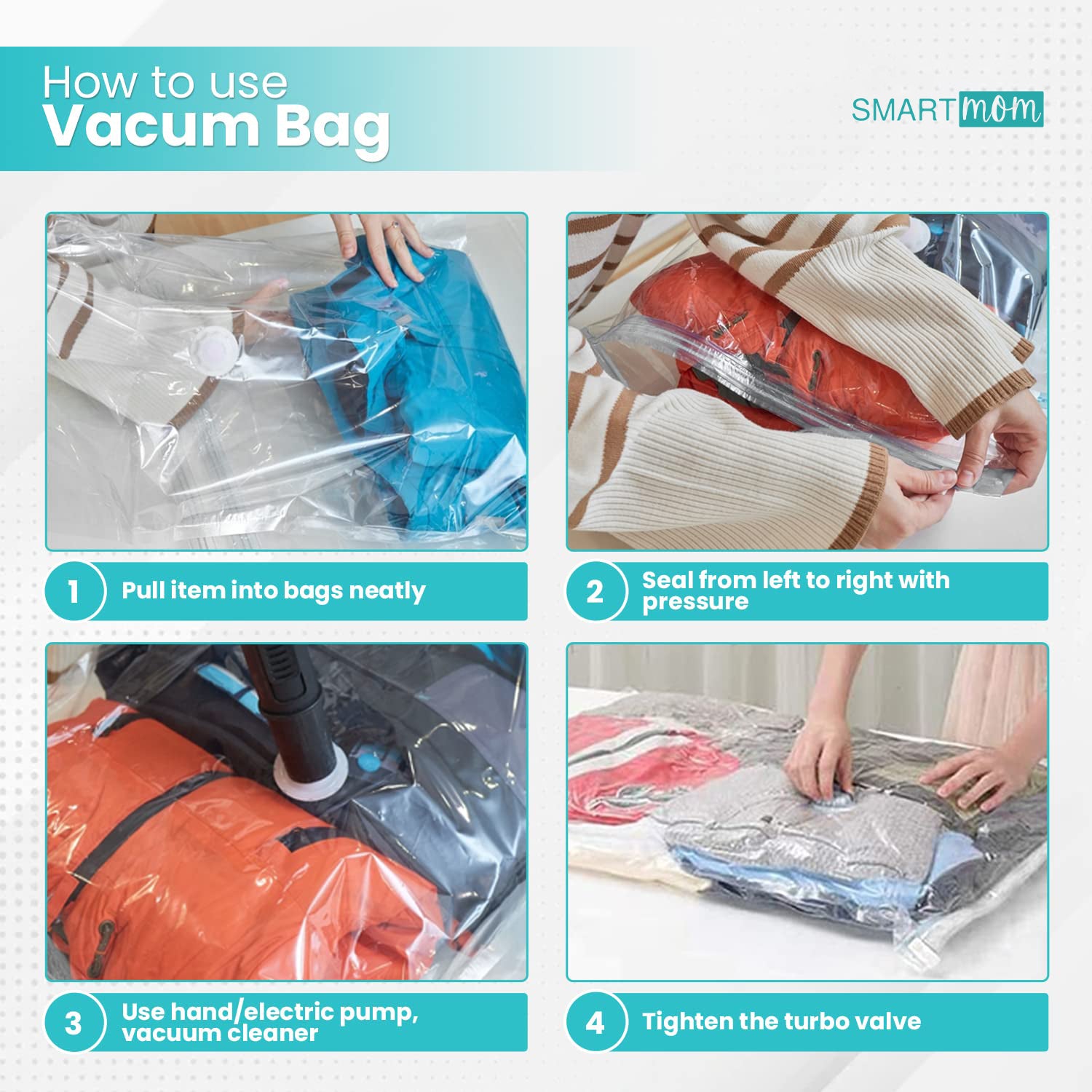 How to use
Vacum Bag

SMART mom

1 Pull item into bags neatly

2 Seal from left to right with pressure

3 Use hand/electric pump, vacuum cleaner

4 Tighten the turbo valve