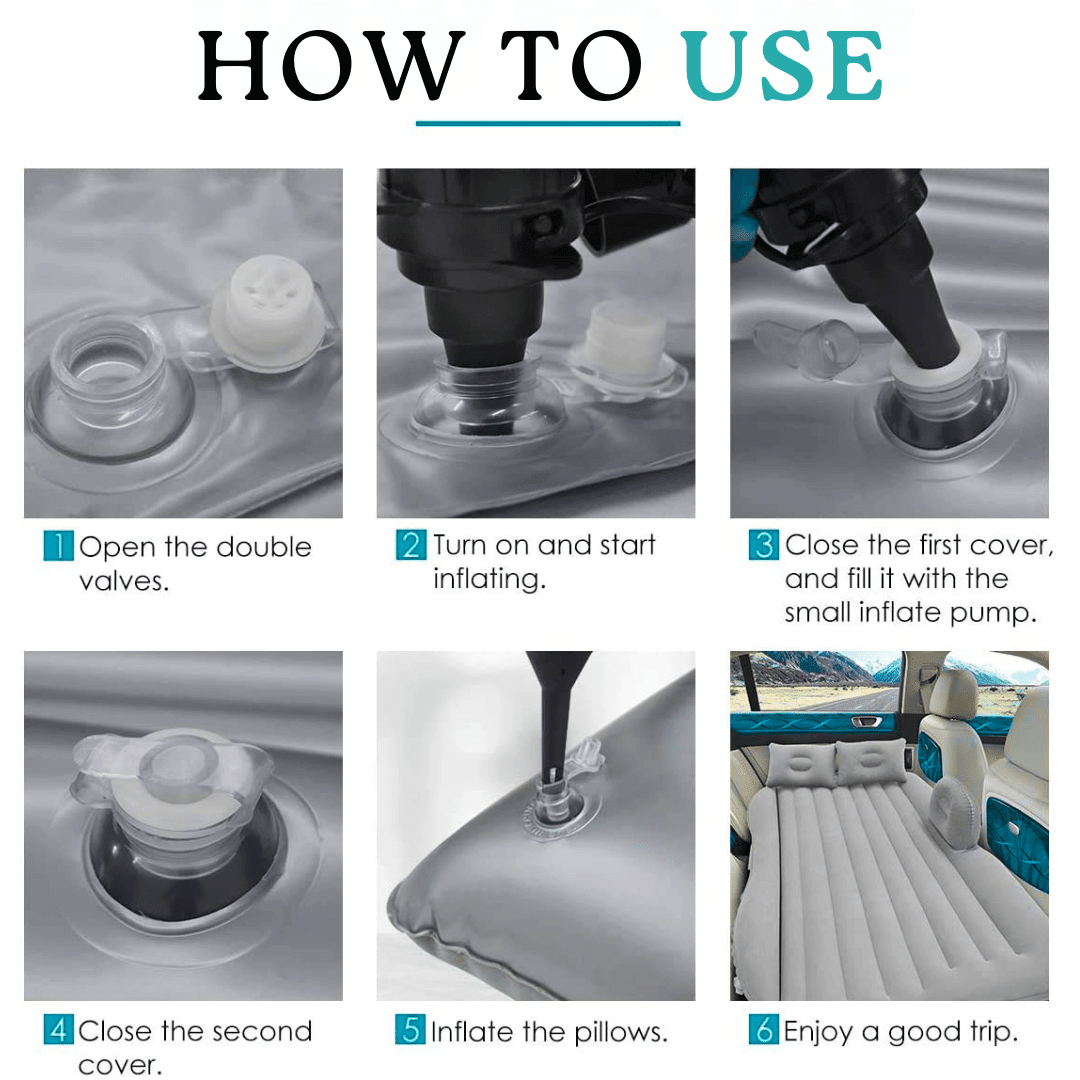 HOW TO USE

1 Open the double valves.

2 Turn on and start inflating.

3 Close the first cover, and fill it with the small inflate pump.

4 Close the second cover.

5 Inflate the pillows.

6 Enjoy a good trip.